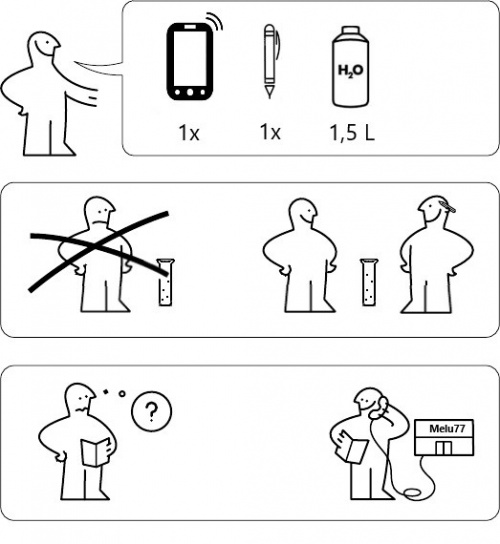 $H_2O$

1x 1x 1,5 L

?

Melu77