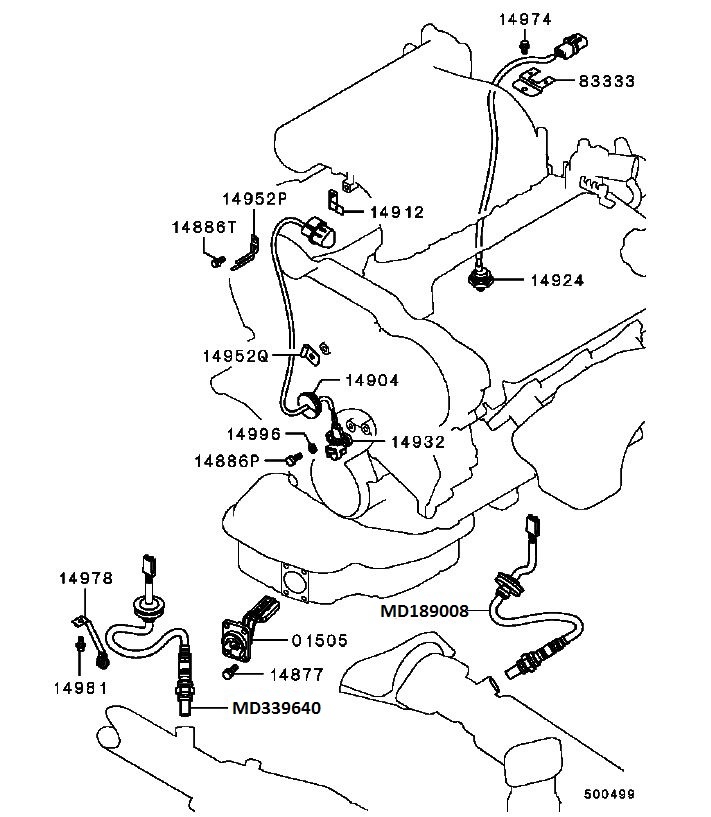 14974
83333
14952P
14912
14886T
14924
14952Q
14904
14996
14932
14886P
14978
MD189008
01505
14877
14981
MD339640
500499