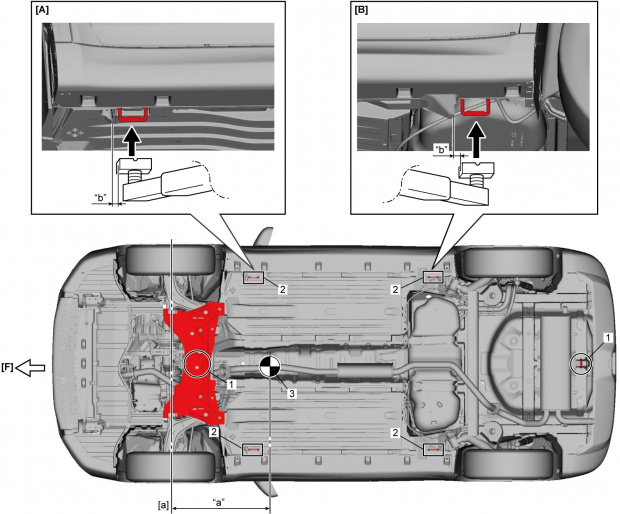 [A]

"b"

[B]

"b"

2

2

1

[F]

1

3

2

2

[a]

"a"